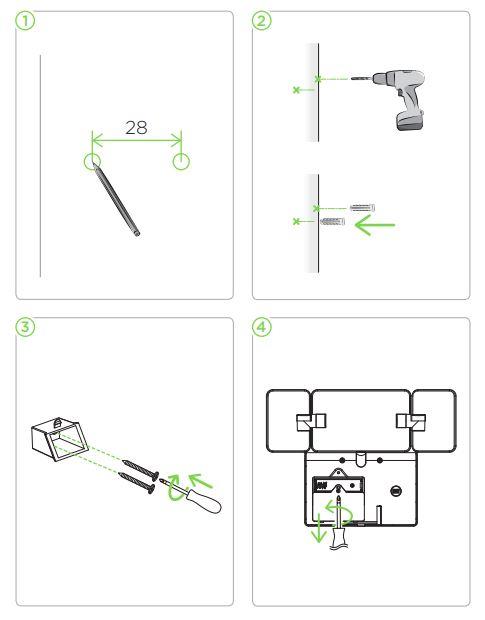 1

28

2

3

4