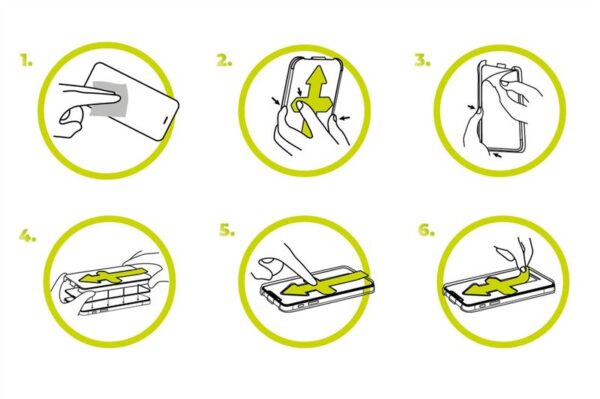 1.

2.

3.

4.

5.

6.