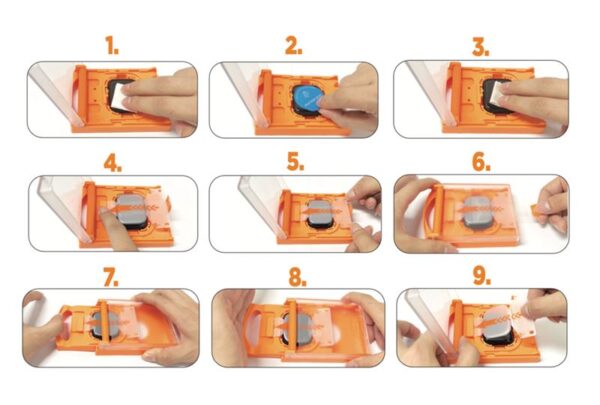 1.

2.

3.

4.

5.

6.

7.

8.

9.