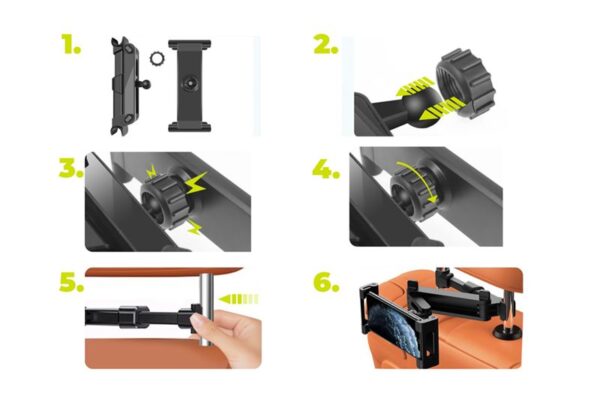 1.

2.

3.

4.

5.

6.