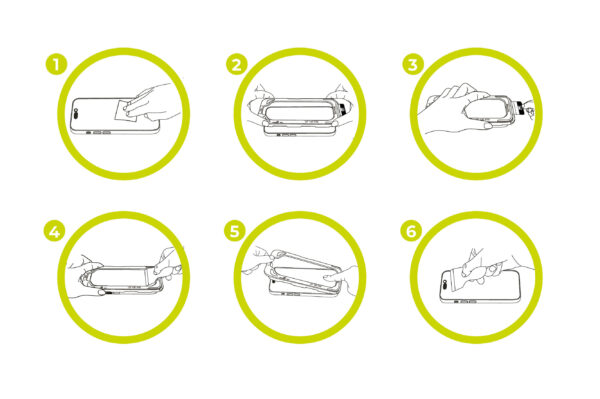 1
2
3
4
5
6