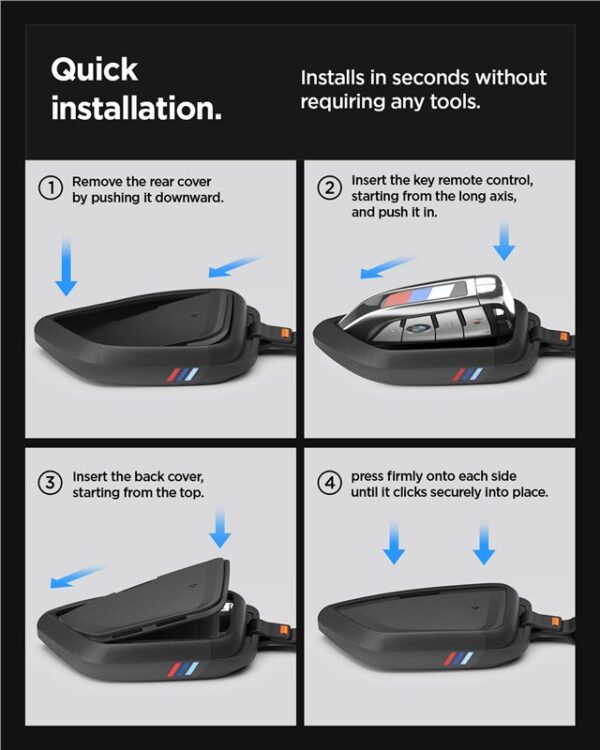 Quick installation.

Installs in seconds without requiring any tools.

① Remove the rear cover by pushing it downward.

② Insert the key remote control, starting from the long axis, and push it in.

③ Insert the back cover, starting from the top.

④ press firmly onto each side until it clicks securely into place.