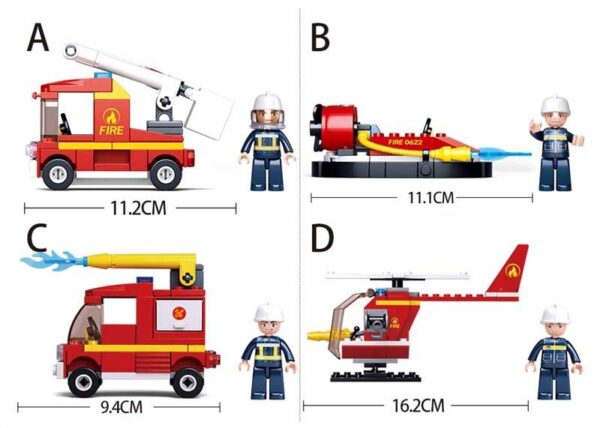 A

FIRE

11.2CM

B

FIRE 0622

11.1CM

C

9.4CM

D

FIRE

16.2CM