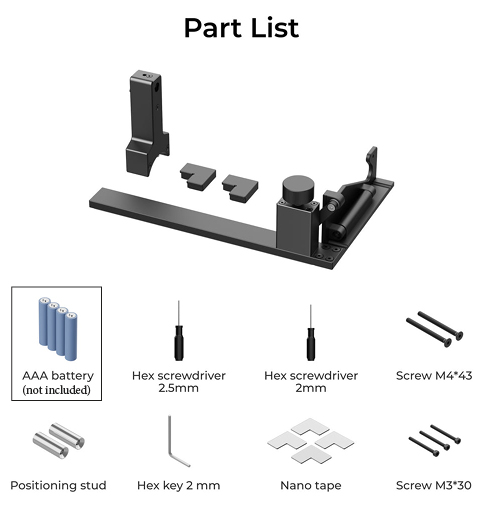 Part List

AAA battery
(not included)

Hex screwdriver
2.5mm

Hex screwdriver
2mm

Screw M4*43

Positioning stud

Hex key 2 mm

Nano tape

Screw M3*30