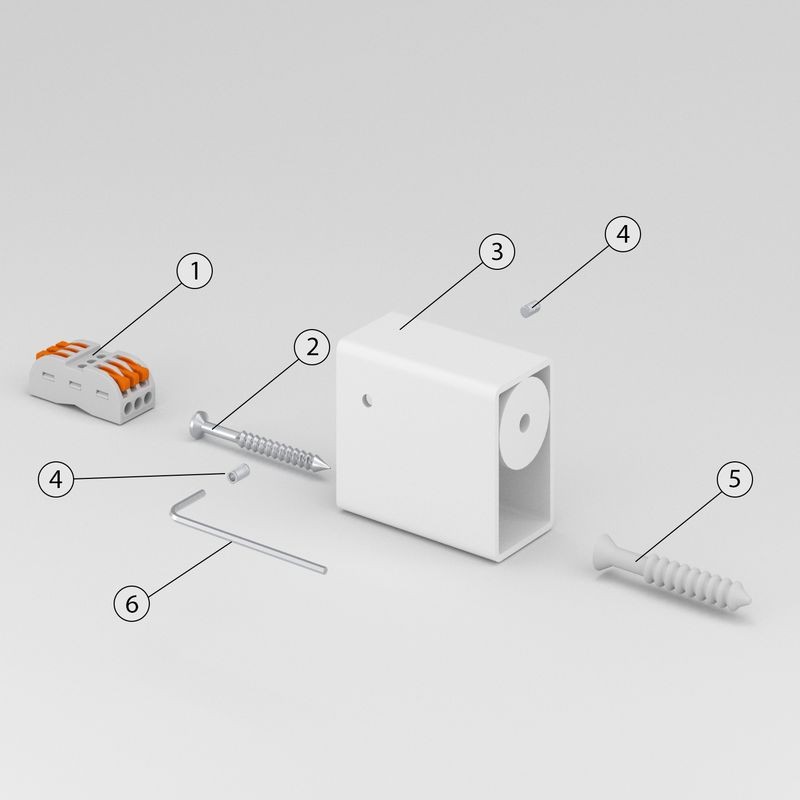 1
2
3
4
4
5
6