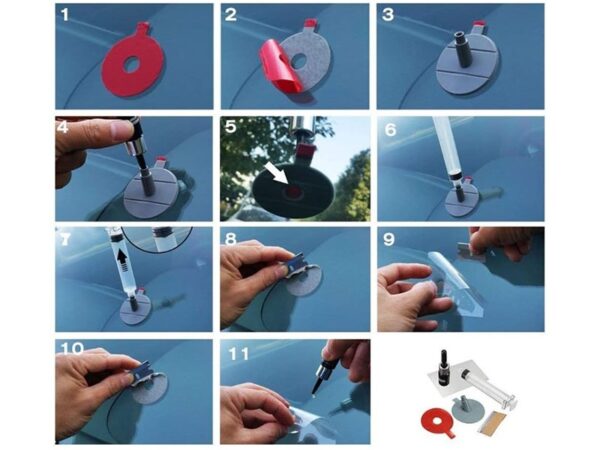 1
2
3
4
5
6
7
8
9
10
11