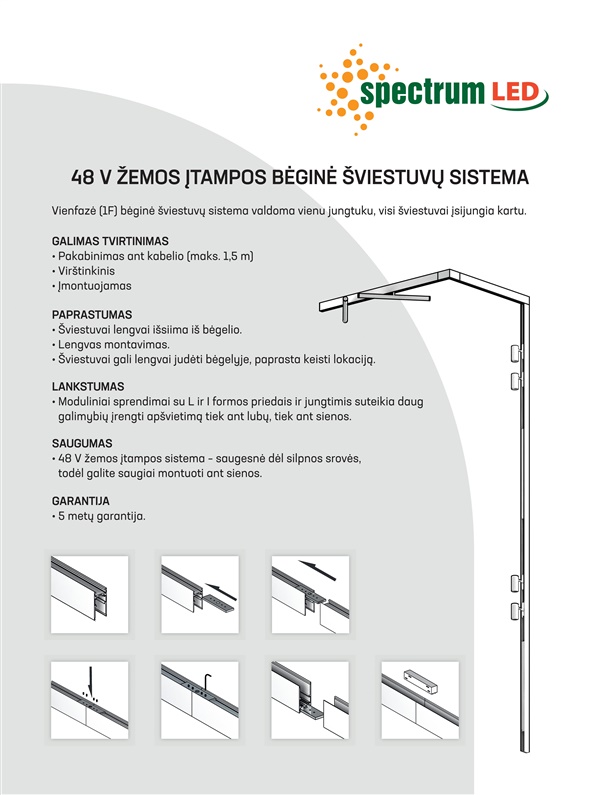 spectrum LED

48 V ŽEMOS ĮTAMPOS BĖGINĖ ŠVIESTUVŲ SISTEMA

Vienfazė (1F) bėginė šviestuvų sistema valdoma vienu jungtuku, visi šviestuvai įsijungia kartu.

GALIMAS TVIRTINIMAS
• Pakabinimas ant kabelio (maks. 1,5 m)
• Virštinkinis
• Įmontuojamas

PAPRASTUMAS
• Šviestuvai lengvai išsiima iš bėgelio.
• Lengvas montavimas.
• Šviestuvai gali lengvai judėti bėgelyje, paprasta keisti lokaciją.

LANKSTUMAS
• Moduliniai sprendimai su L ir I formos priedais ir jungtimis suteikia daug galimybių įrengti apšvietimą tiek ant lubų, tiek ant sienos.

SAUGUMAS
• 48 V žemos įtampos sistema – saugesnė dėl silpnos srovės, todėl galite saugiai montuoti ant sienos.

GARANTIJA
• 5 metų garantija.